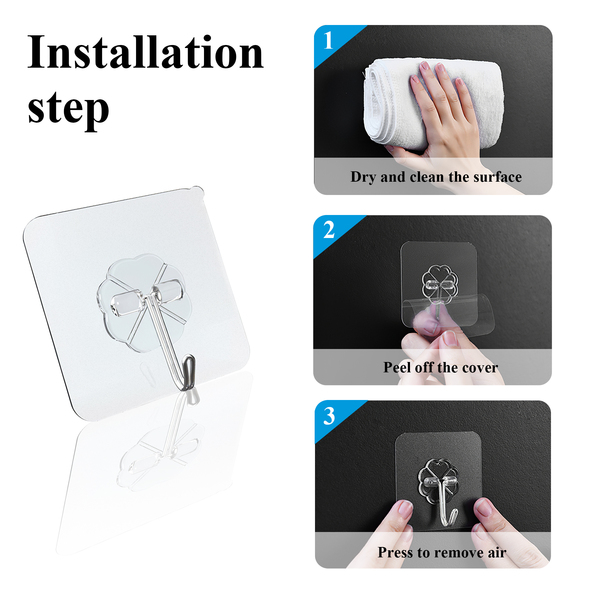 Installation step

1
Dry and clean the surface

2
Peel off the cover

3
Press to remove air