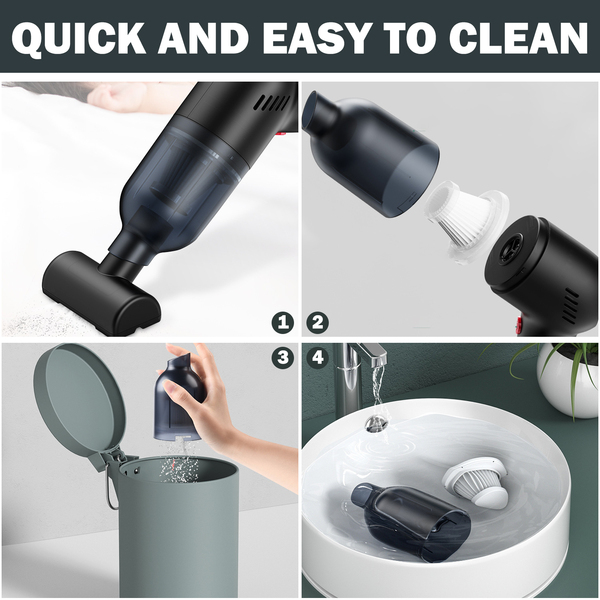 QUICK AND EASY TO CLEAN

1

2

3

4