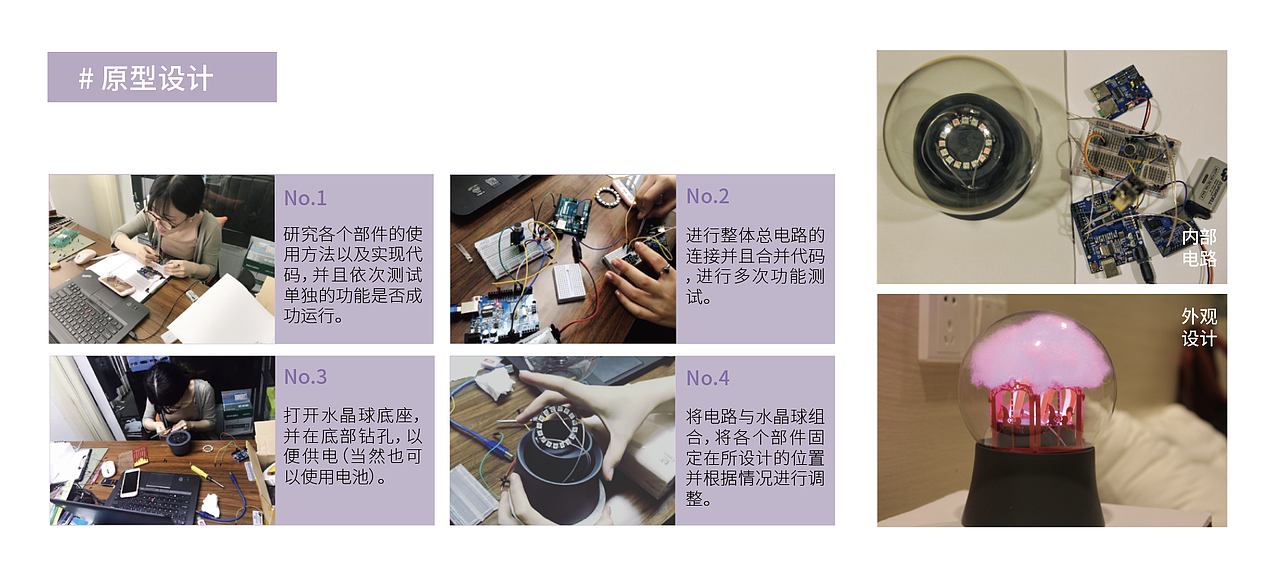 # 原型设计

No.1
研究各个部件的使用方法以及实现代码，并且依次测试单独的功能是否成功运行。

No.2
进行整体总电路的连接并且合并代码，进行多次功能测试。

No.3
打开水晶球底座，并在底部钻孔，以便供电（当然也可以使用电池）。

No.4
将电路与水晶球组合，将各个部件固定在所设计的位置并根据情况进行调整。

内部电路

外观设计