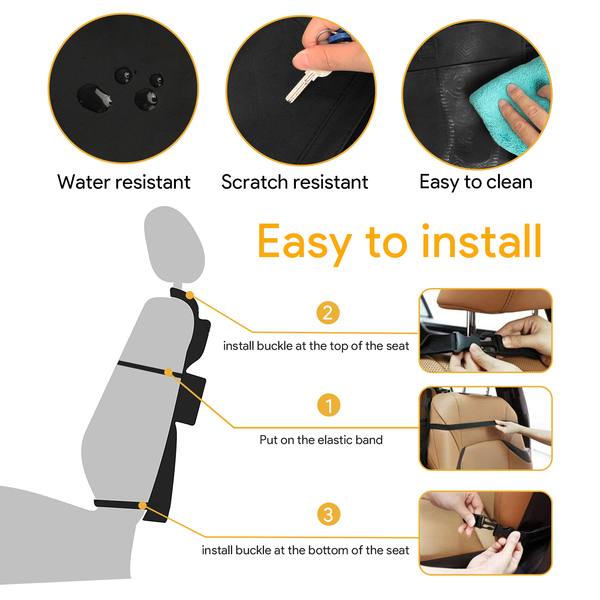 Water resistant

Scratch resistant

Easy to clean

Easy to install

2

install buckle at the top of the seat

1

Put on the elastic band

3

install buckle at the bottom of the seat