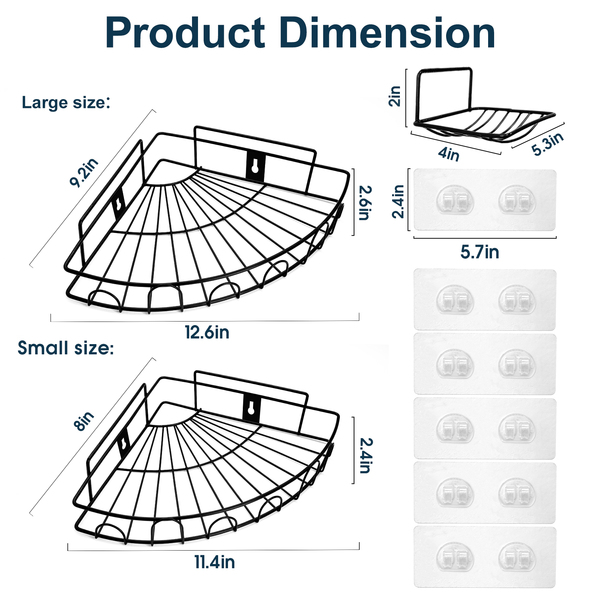 Product Dimension

Large size:

9.2in

2.6in

12.6in

Small size:

8in

2.4in

11.4in

2in

4in

5.3in

2.4in

5.7in