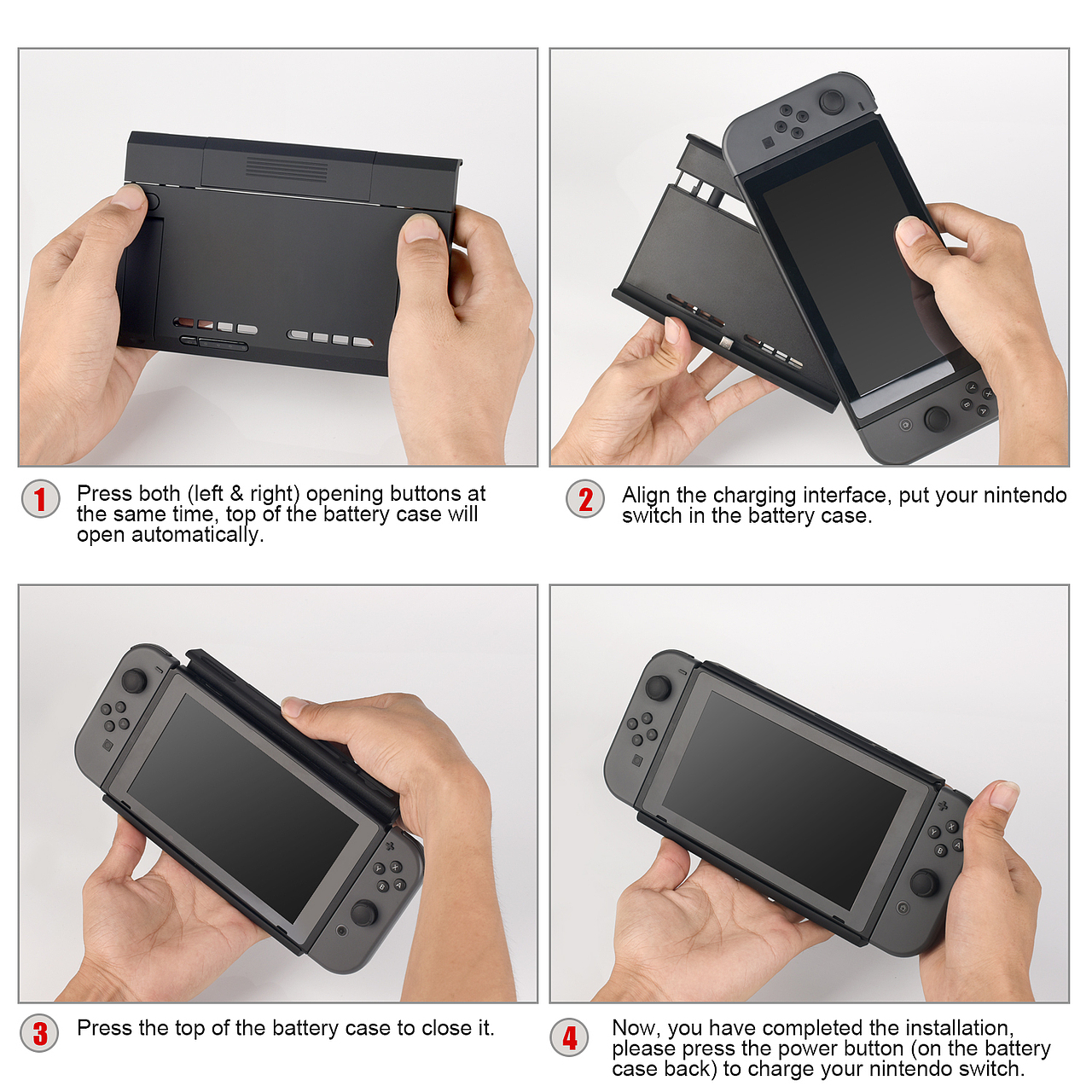 1 Press both (left & right) opening buttons at the same time, top of the battery case will open automatically.

2 Align the charging interface, put your nintendo switch in the battery case.

3 Press the top of the battery case to close it.

4 Now, you have completed the installation, please press the power button (on the battery case back) to charge your nintendo switch.