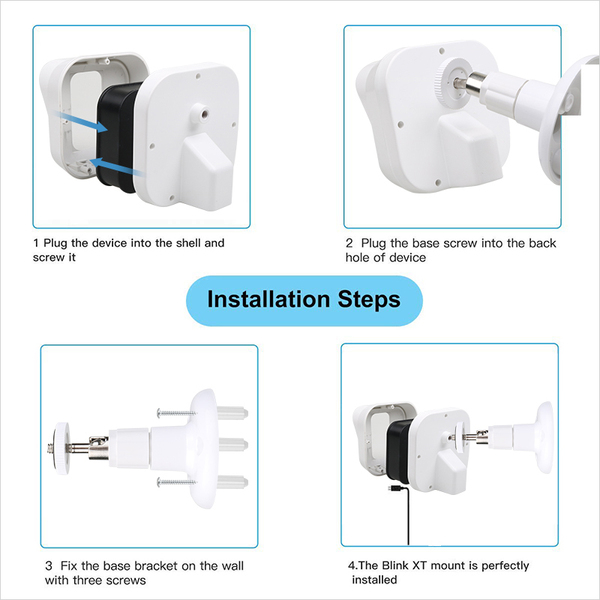 1 Plug the device into the shell and screw it

2 Plug the base screw into the back hole of device

Installation Steps

3 Fix the base bracket on the wall with three screws

4.The Blink XT mount is perfectly installed