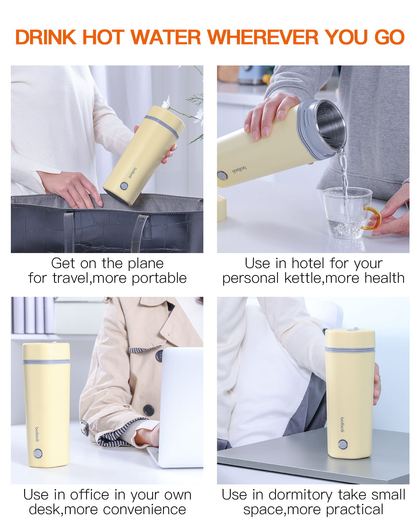 DRINK HOT WATER WHEREVER YOU GO

Get on the plane for travel,more portable

Use in hotel for your personal kettle,more health

Use in office in your own desk,more convenience

Use in dormitory take small space,more practical