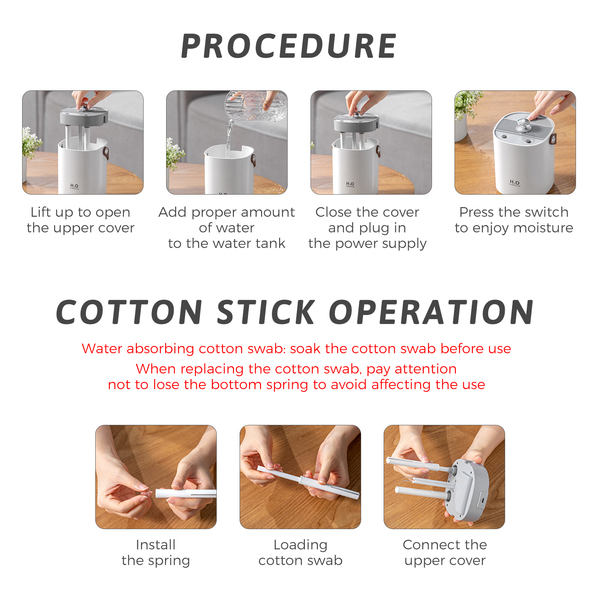 PROCEDURE

$H_2O$

Lift up to open the upper cover

Add proper amount of water to the water tank

$H_2O$

Close the cover and plug in the power supply

$H_2O$

Press the switch to enjoy moisture

COTTON STICK OPERATION

Water absorbing cotton swab: soak the cotton swab before use

When replacing the cotton swab, pay attention not to lose the bottom spring to avoid affecting the use

Install the spring

Loading cotton swab

Connect the upper cover