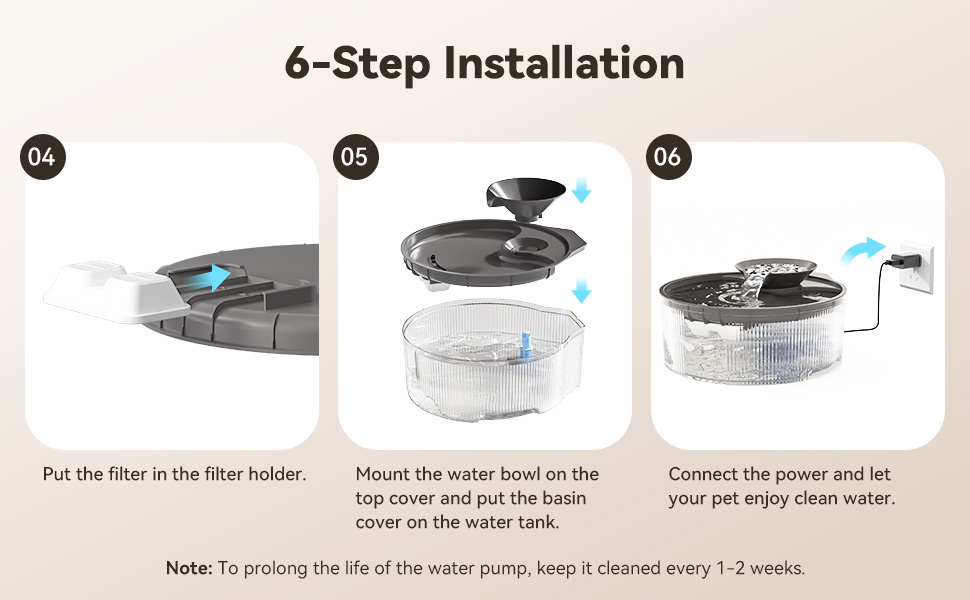 6-Step Installation

04

Put the filter in the filter holder.

05

Mount the water bowl on the top cover and put the basin cover on the water tank.

06

Connect the power and let your pet enjoy clean water.

Note: To prolong the life of the water pump, keep it cleaned every 1-2 weeks.