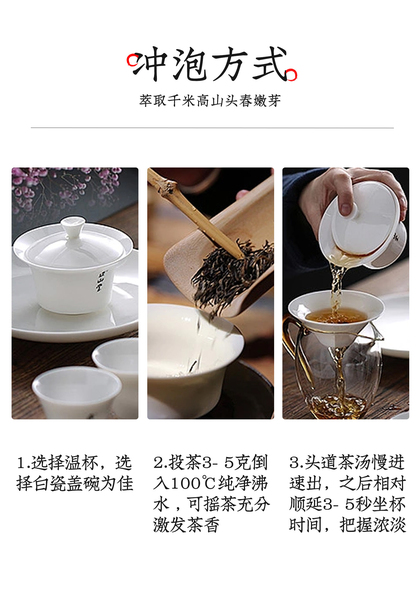 冲泡方式

萃取千米高山头春嫩芽

1.选择温杯，选择白瓷盖碗为佳

2.投茶3- 5克倒入100℃纯净沸水，可摇茶充分激发茶香

3.头道茶汤慢进速出，之后相对顺延3- 5秒坐杯时间，把握浓淡