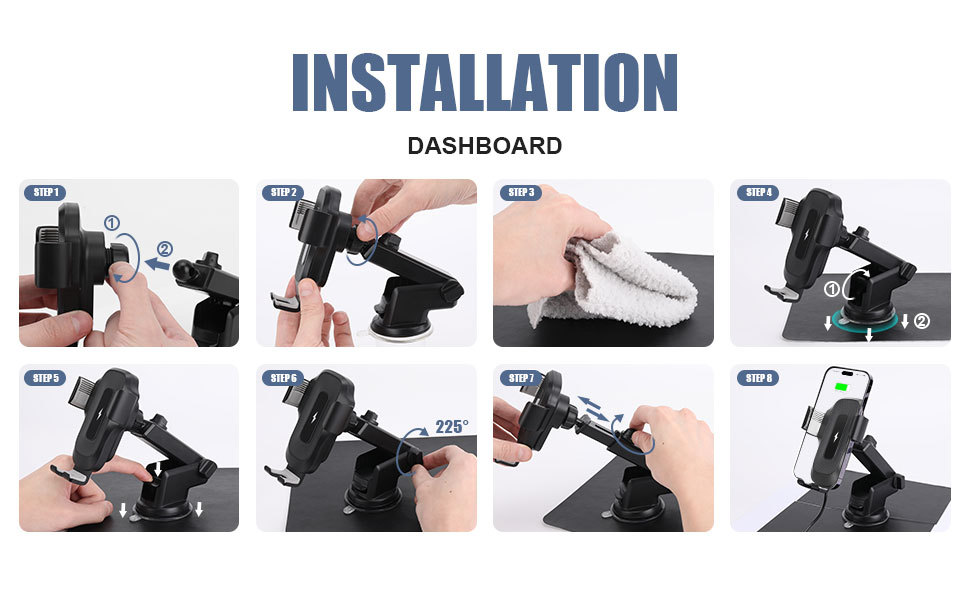 INSTALLATION

DASHBOARD

STEP 1

①

②

STEP 2

STEP 3

STEP 4

①

②

STEP 5

STEP 6

225°

STEP 7

STEP 8