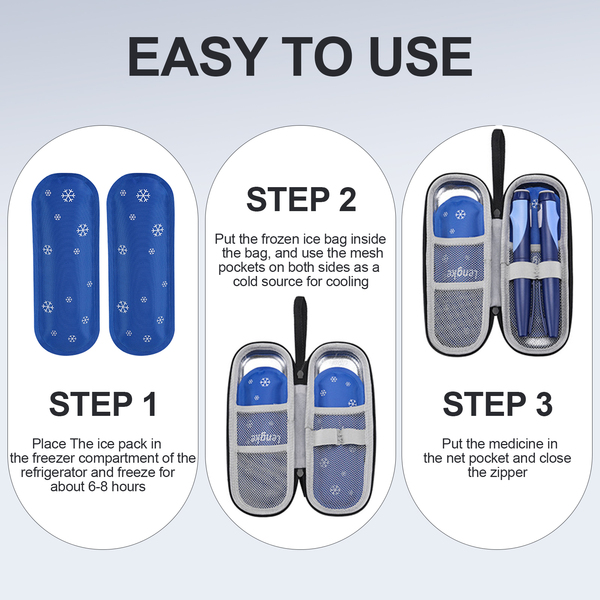 EASY TO USE

STEP 1

Place The ice pack in the freezer compartment of the refrigerator and freeze for about 6-8 hours

STEP 2

Put the frozen ice bag inside the bag, and use the mesh pockets on both sides as a cold source for cooling

Lengke

STEP 3

Put the medicine in the net pocket and close the zipper

Lengke