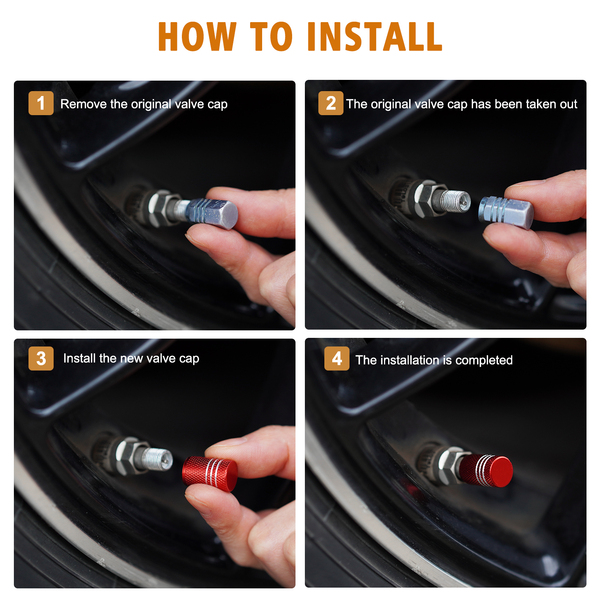 HOW TO INSTALL

1 Remove the original valve cap

2 The original valve cap has been taken out

3 Install the new valve cap

4 The installation is completed