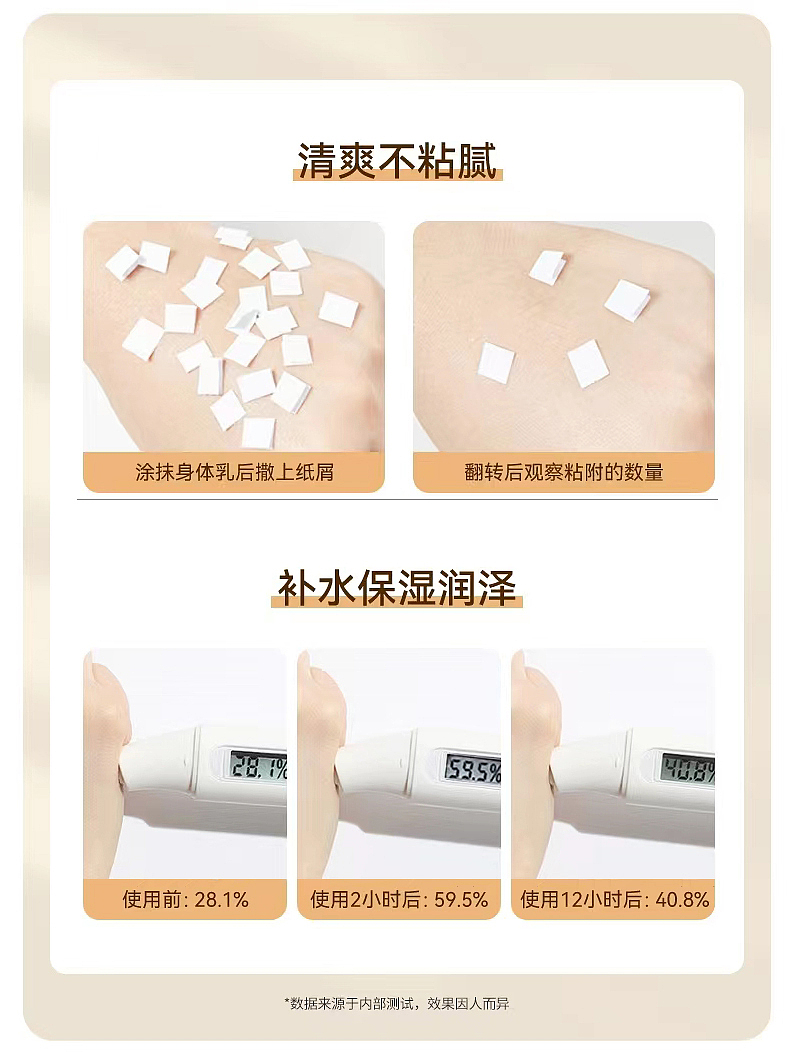 清爽不粘腻

涂抹身体乳后撒上纸屑

翻转后观察粘附的数量

补水保湿润泽

28.1%

59.5%

40.8%

使用前: 28.1%

使用2小时后: 59.5%

使用12小时后: 40.8%

*数据来源于内部测试，效果因人而异