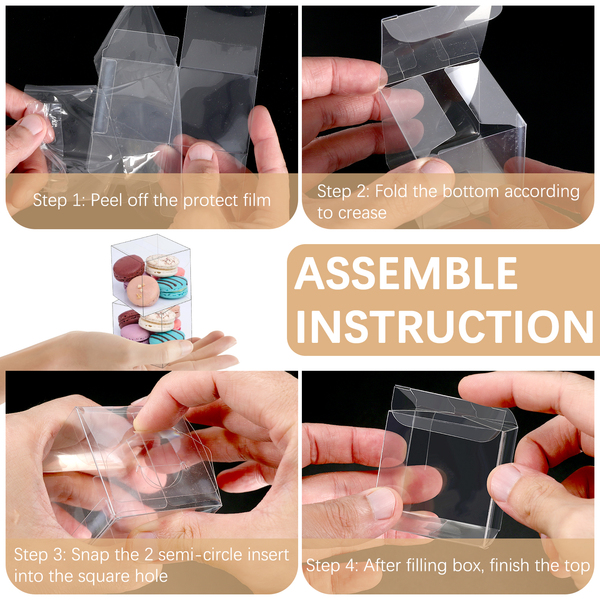 Step 1: Peel off the protect film

Step 2: Fold the bottom according to crease

ASSEMBLE INSTRUCTION

Step 3: Snap the 2 semi-circle insert into the square hole

Step 4: After filling box, finish the top