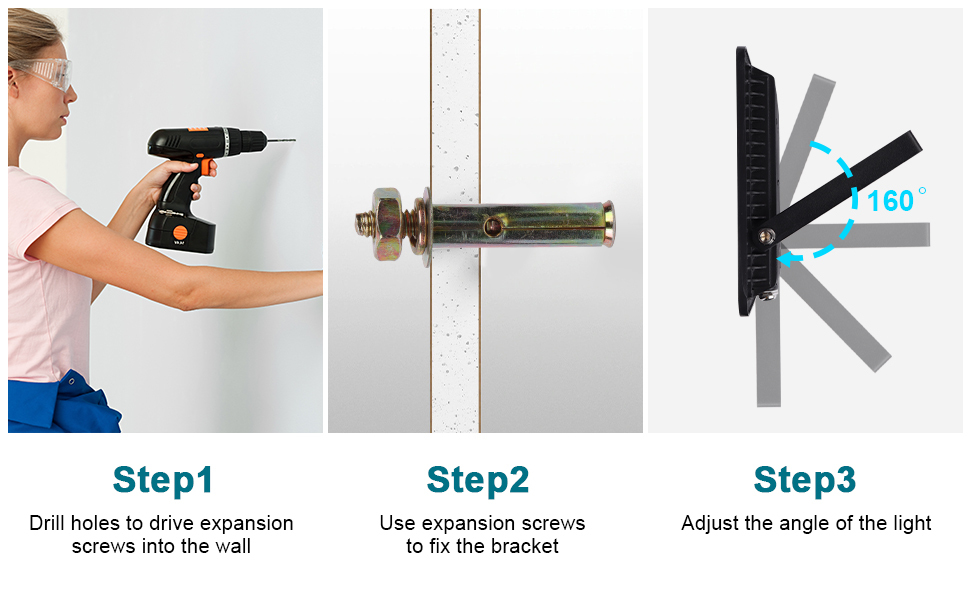 160°

Step1
Drill holes to drive expansion screws into the wall

Step2
Use expansion screws to fix the bracket

Step3
Adjust the angle of the light