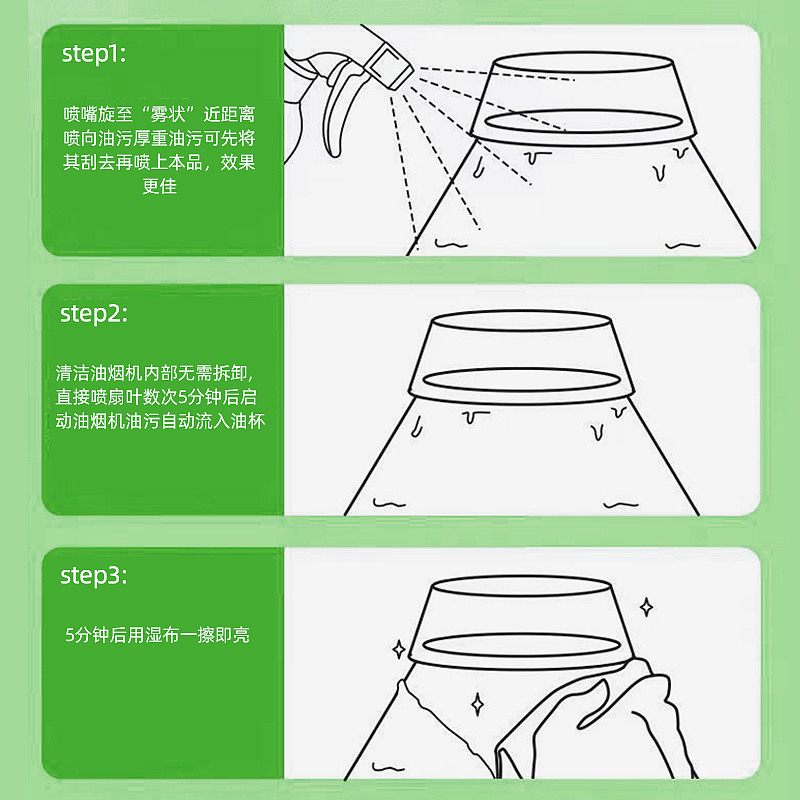 step1:

喷嘴旋至“雾状”近距离喷向油污厚重油污可先将其刮去再喷上本品，效果更佳

step2:

清洁油烟机内部无需拆卸，直接喷扇叶数次5分钟后启动油烟机油污自动流入油杯

step3:

5分钟后用湿布一擦即亮