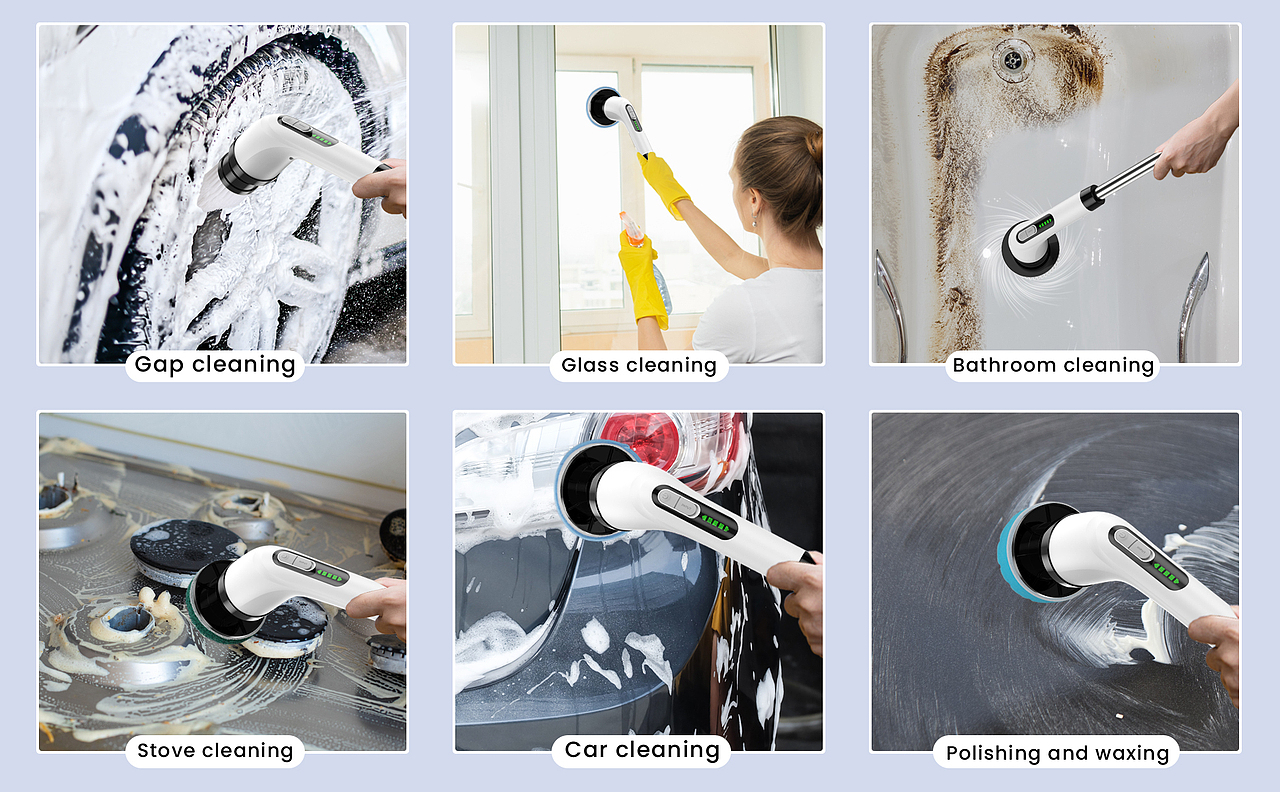 Gap cleaning

Glass cleaning

Bathroom cleaning

Stove cleaning

Car cleaning

Polishing and waxing