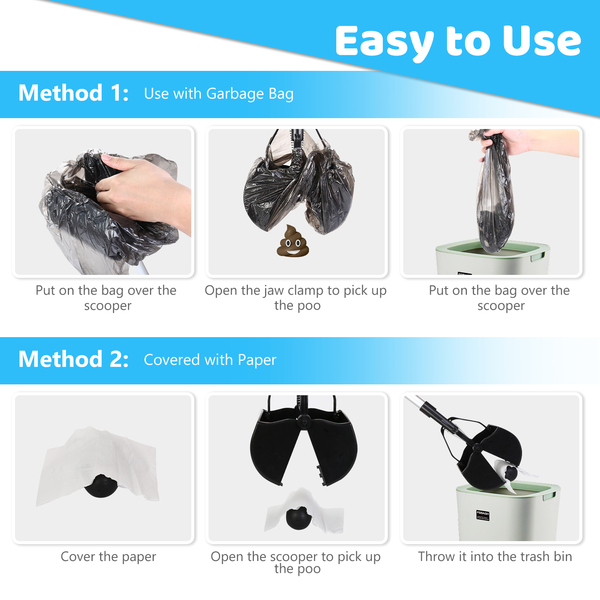 Easy to Use

Method 1: Use with Garbage Bag

Put on the bag over the scooper

Open the jaw clamp to pick up the poo

Put on the bag over the scooper

Method 2: Covered with Paper

Cover the paper

Open the scooper to pick up the poo

Throw it into the trash bin