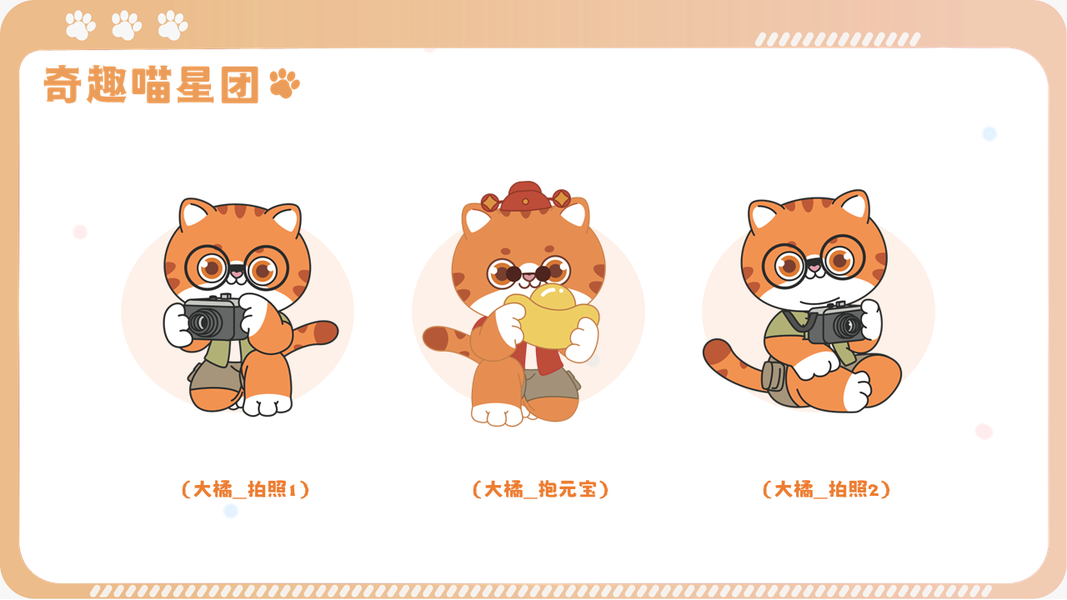 奇趣喵星团

（大橘_拍照1）

（大橘_抱元宝）

（大橘_拍照2）