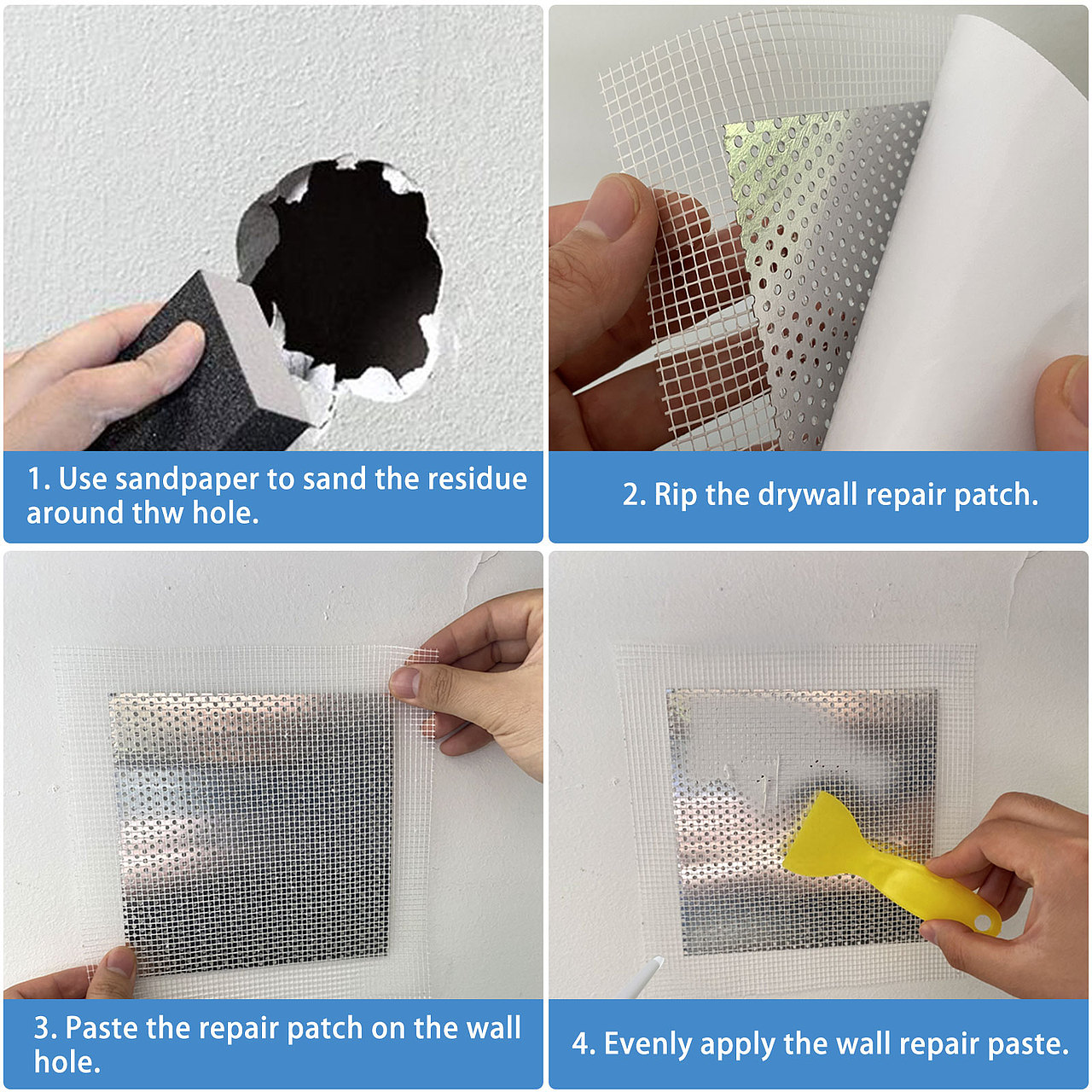 1. Use sandpaper to sand the residue around thw hole.

2. Rip the drywall repair patch.

3. Paste the repair patch on the wall hole.

4. Evenly apply the wall repair paste.