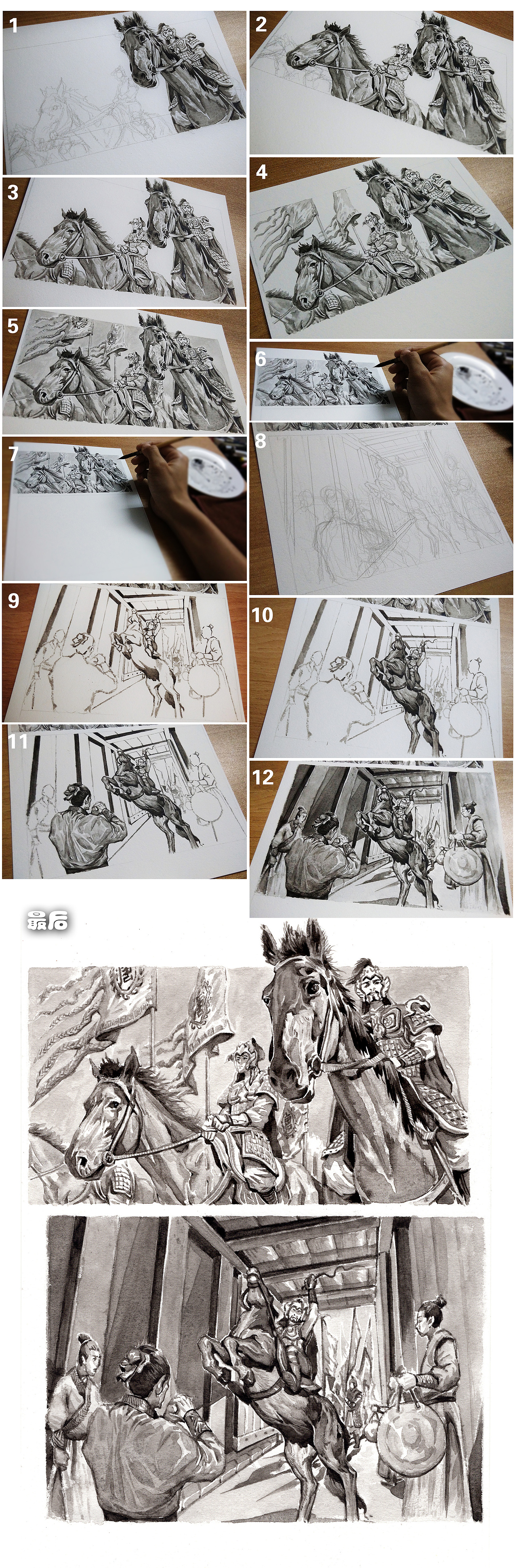 1

2

3

4

5

6

7

8

9

10

11

12

最后