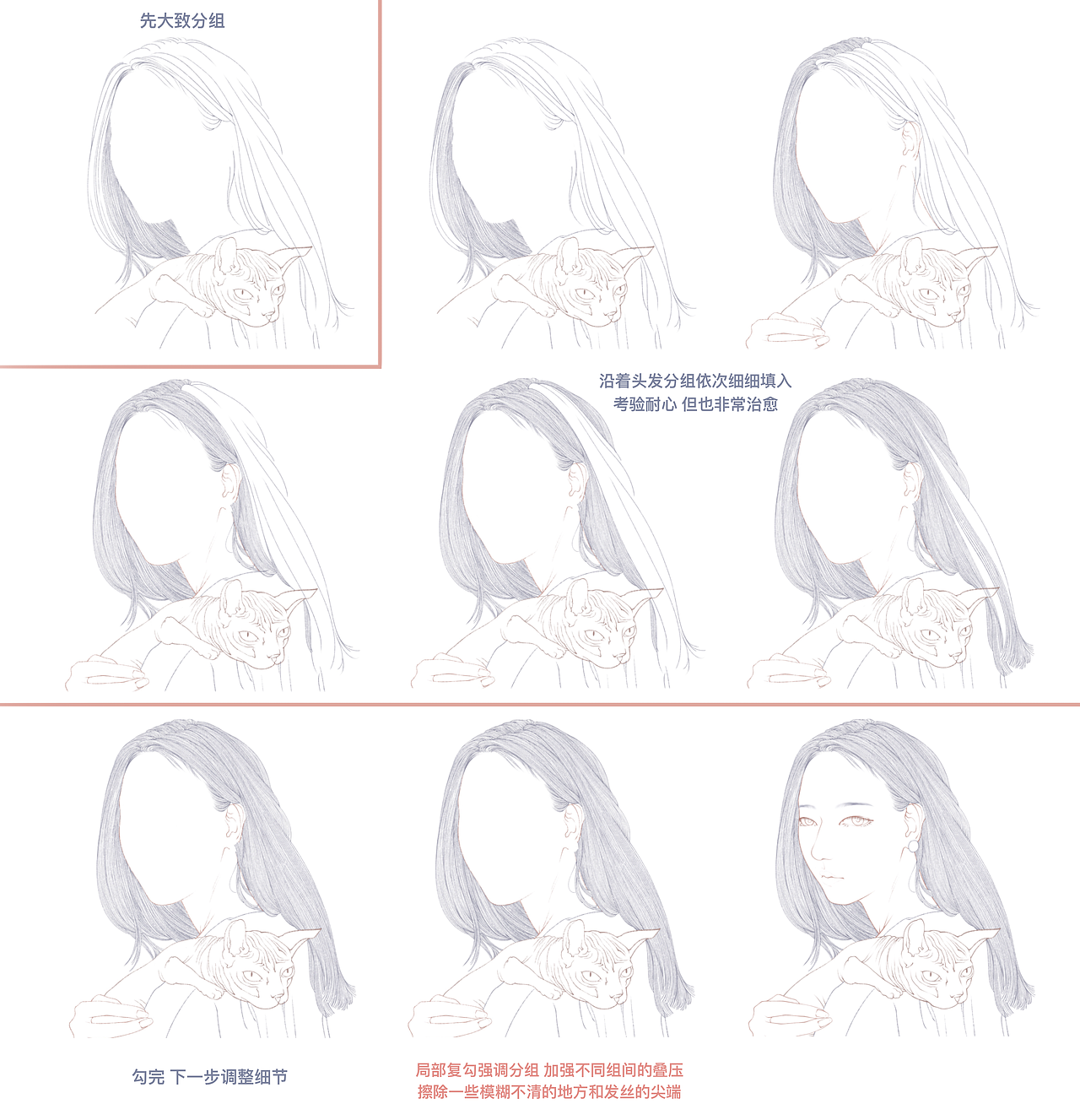 先大致分组

沿着头发分组依次细细填入
考验耐心 但也非常治愈

勾完 下一步调整细节

局部复勾强调分组 加强不同组间的叠压
擦除一些模糊不清的地方和发丝的尖端