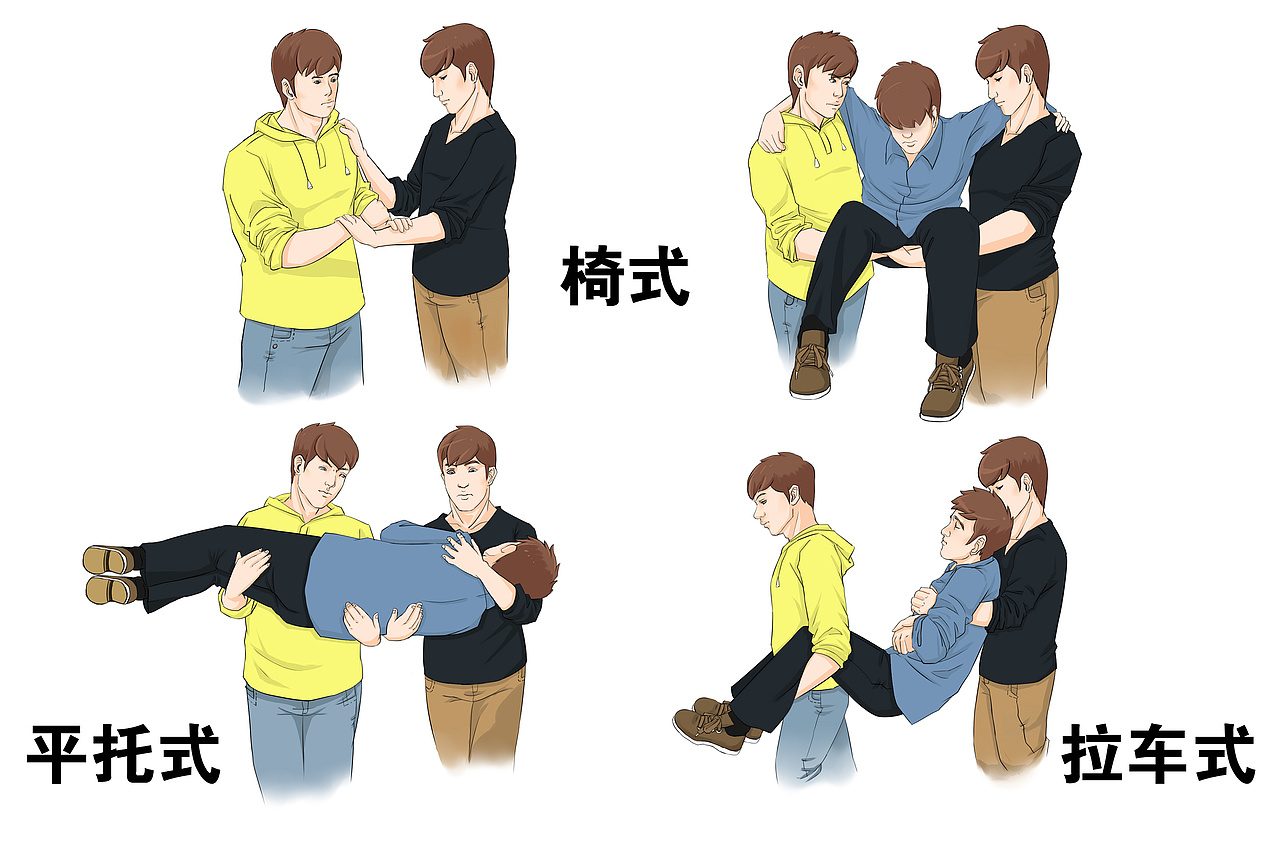 椅式

平托式

拉车式