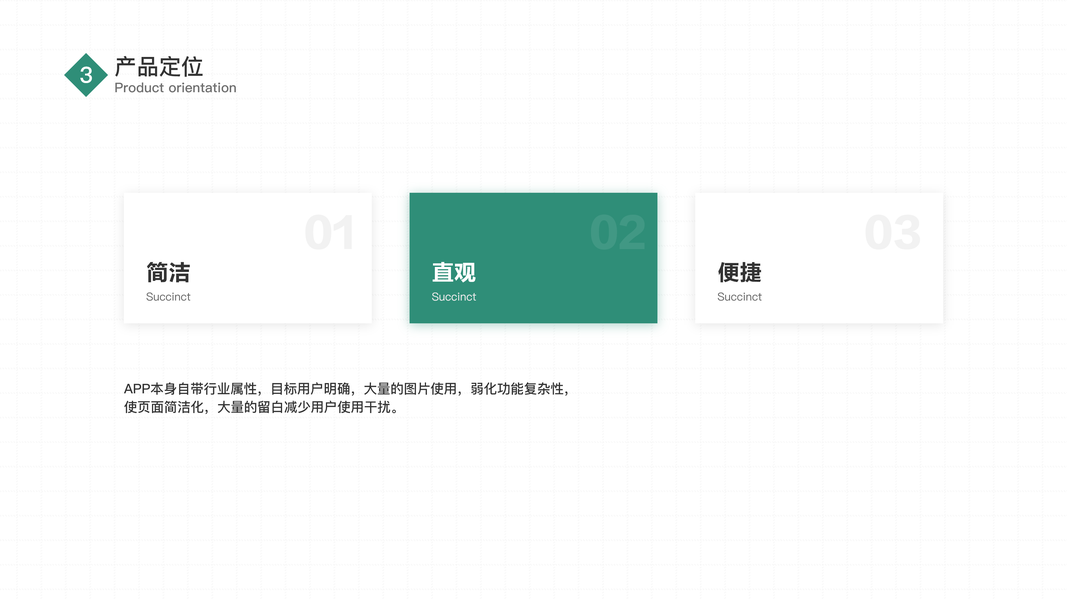 3 产品定位
Product orientation

01
简洁
Succinct

02
直观
Succinct

03
便捷
Succinct

APP本身自带行业属性，目标用户明确，大量的图片使用，弱化功能复杂性，使页面简洁化，大量的留白减少用户使用干扰。