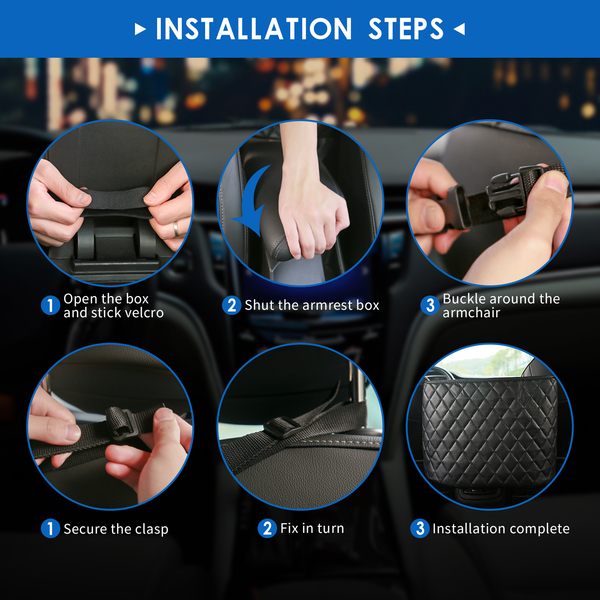 INSTALLATION STEPS

1 Open the box and stick velcro

2 Shut the armrest box

3 Buckle around the armchair

1 Secure the clasp

2 Fix in turn

3 Installation complete