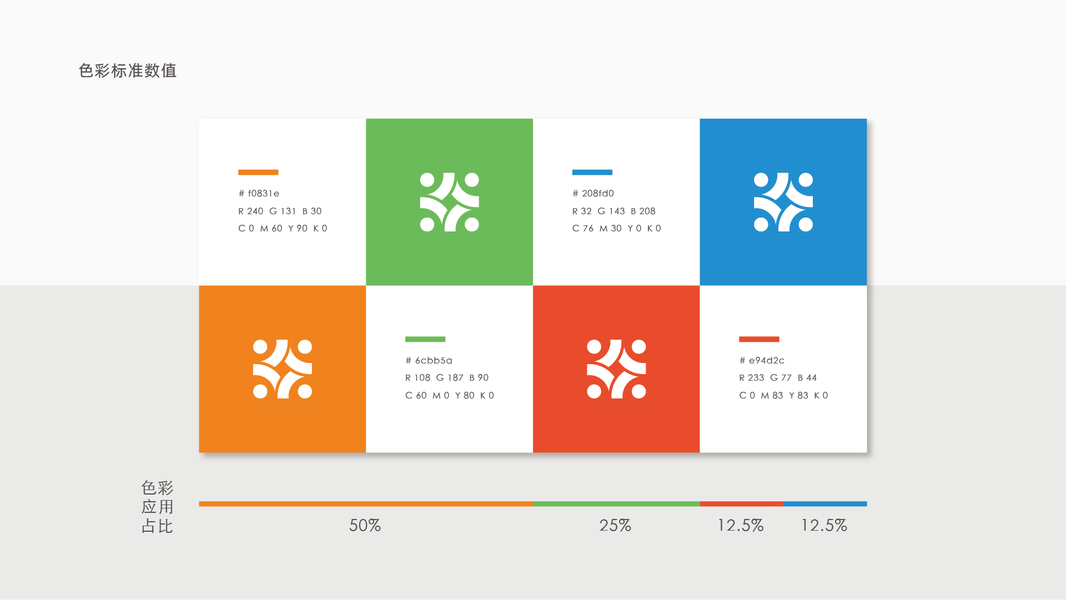 色彩标准数值

# f0831e
R 240 G 131 B 30
C 0 M 60 Y 90 K 0

# 208fd0
R 32 G 143 B 208
C 76 M 30 Y 0 K 0

# 6cbb5a
R 108 G 187 B 90
C 60 M 0 Y 80 K 0

# e94d2c
R 233 G 77 B 44
C 0 M 83 Y 83 K 0

色彩
应用
占比

50%

25%

12.5%

12.5%