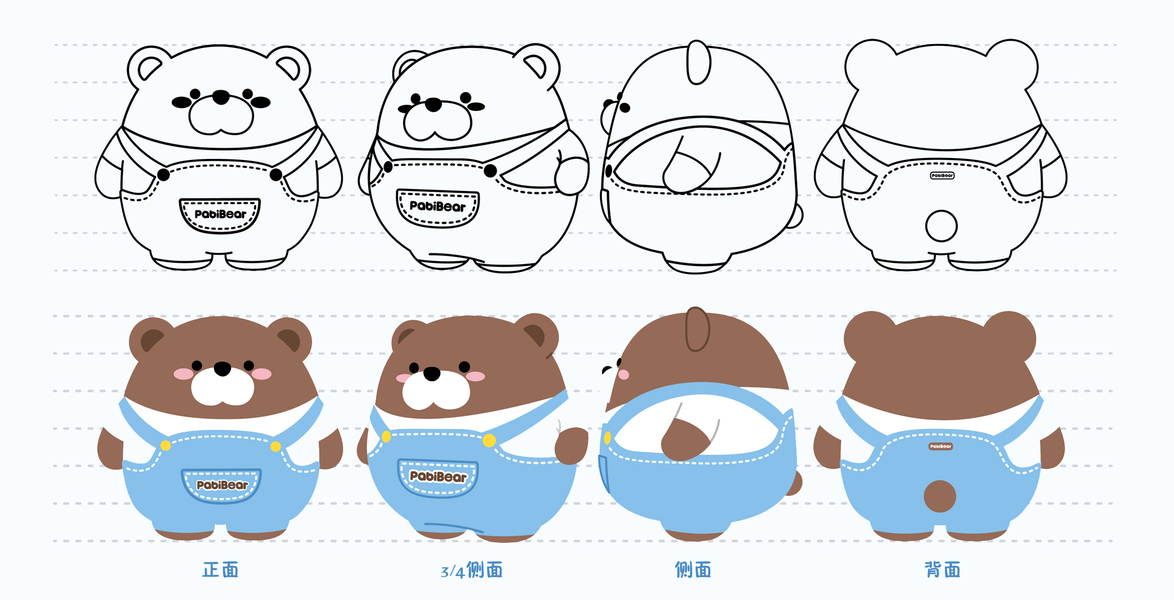 PabiBear

PabiBear

PabiBear

PabiBear

PabiBear

PabiBear

正面

3/4侧面

侧面

背面