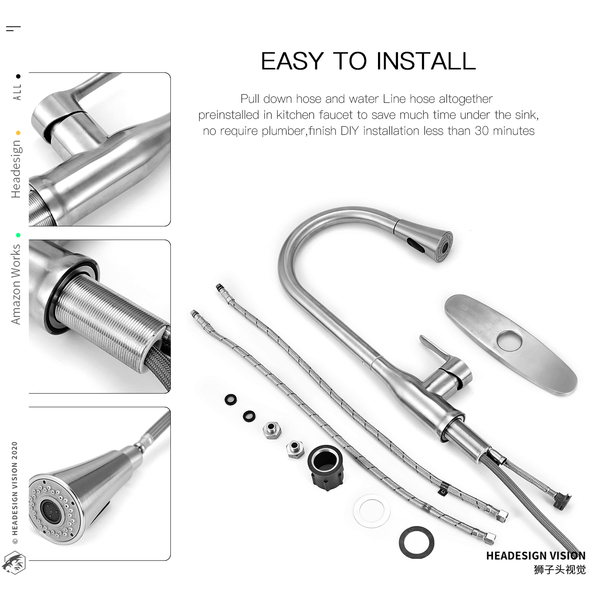 ALL

Headesign

Amazon Works

© HEADESIGN VISION 2020

EASY TO INSTALL

Pull down hose and water Line hose altogether preinstalled in kitchen faucet to save much time under the sink, no require plumber,finish DIY installation less than 30 minutes

HEADESIGN VISION
狮子头视觉