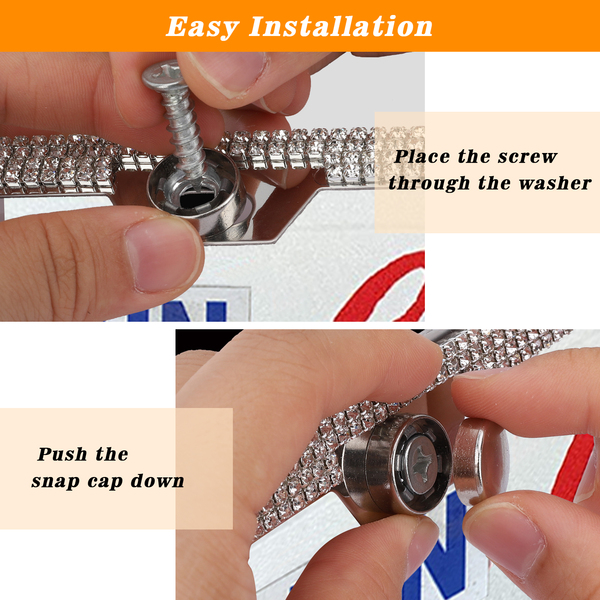 Easy Installation

Place the screw through the washer

Push the snap cap down