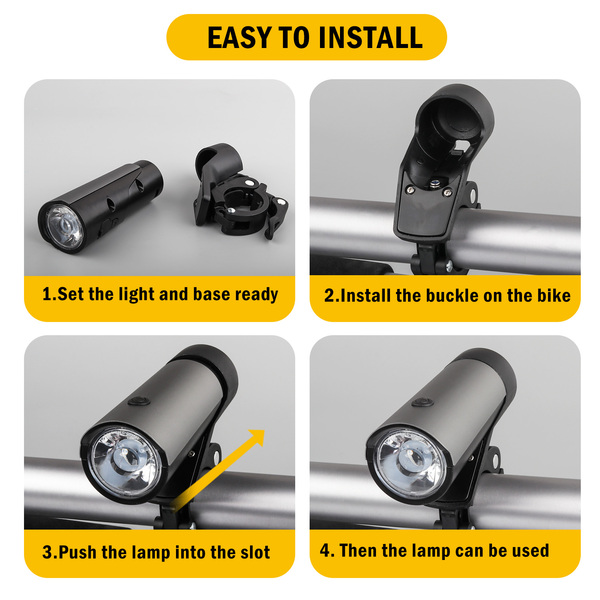 EASY TO INSTALL

1.Set the light and base ready

2.Install the buckle on the bike

3.Push the lamp into the slot

4. Then the lamp can be used