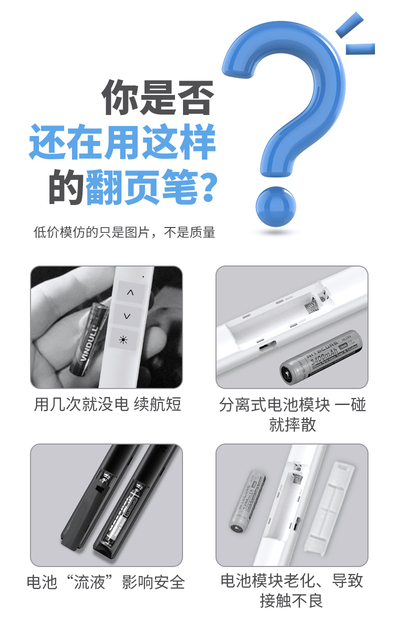 你是否
还在用这样
的翻页笔?

低价模仿的只是图片，不是质量

VINDULL

用几次就没电 续航短

分离式电池模块 一碰就摔散

电池“流液”影响安全

电池模块老化、导致接触不良