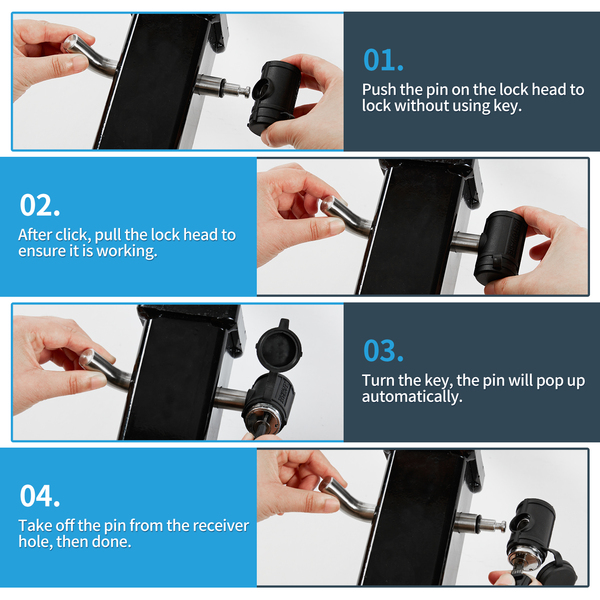 01.
Push the pin on the lock head to lock without using key.

02.
After click, pull the lock head to ensure it is working.

03.
Turn the key, the pin will pop up automatically.

04.
Take off the pin from the receiver hole, then done.