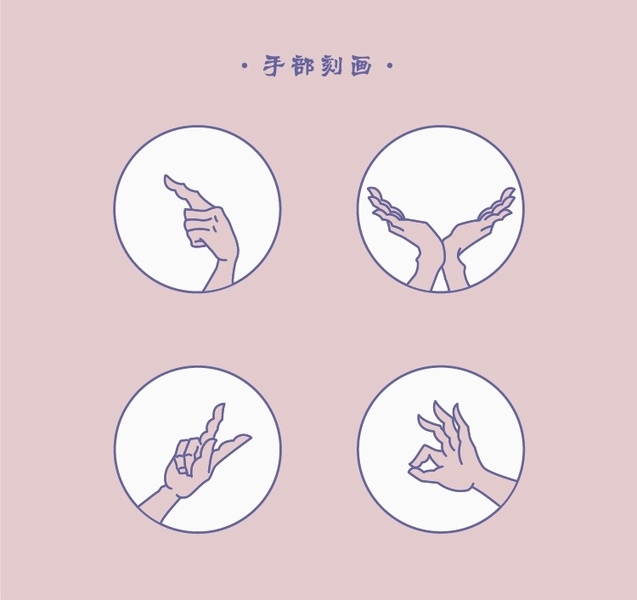 · 手部刻画 ·