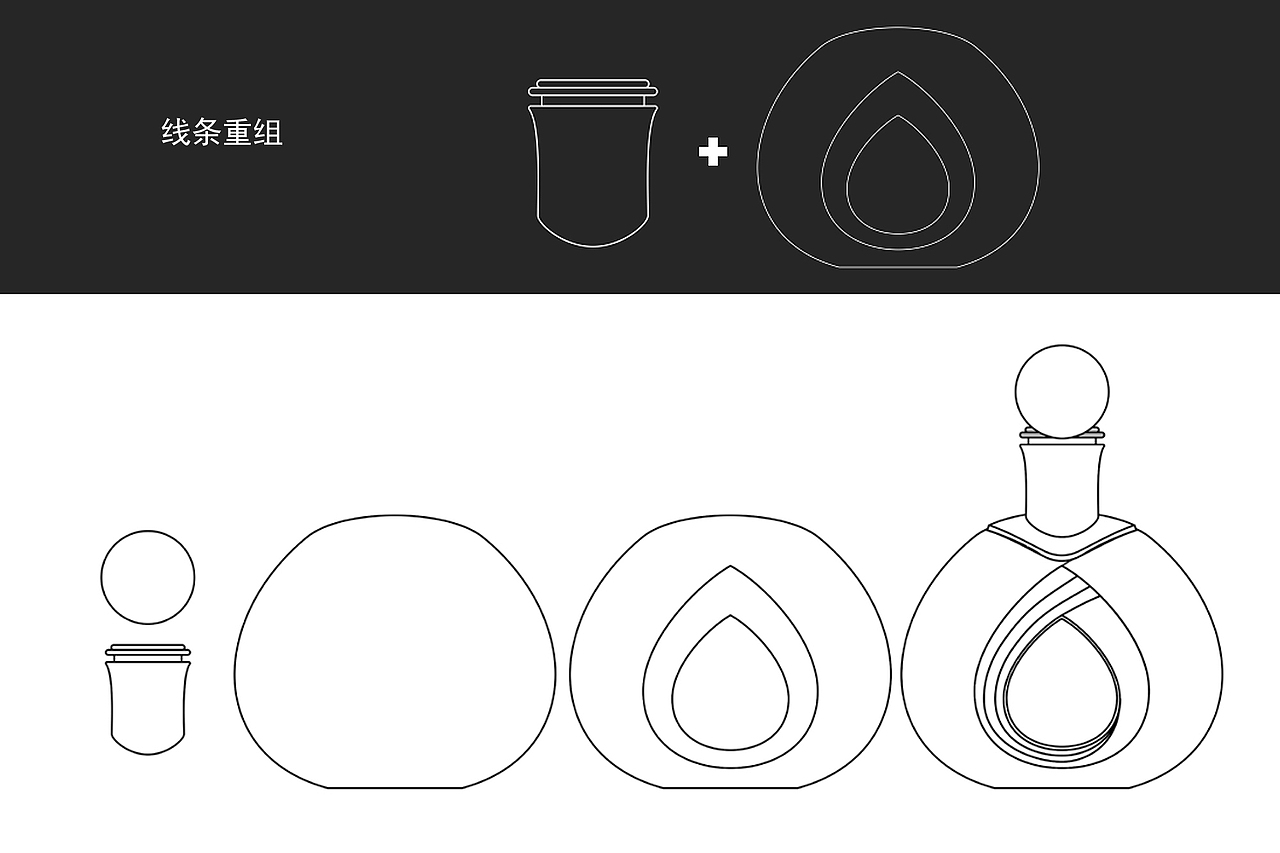 线条重组

+