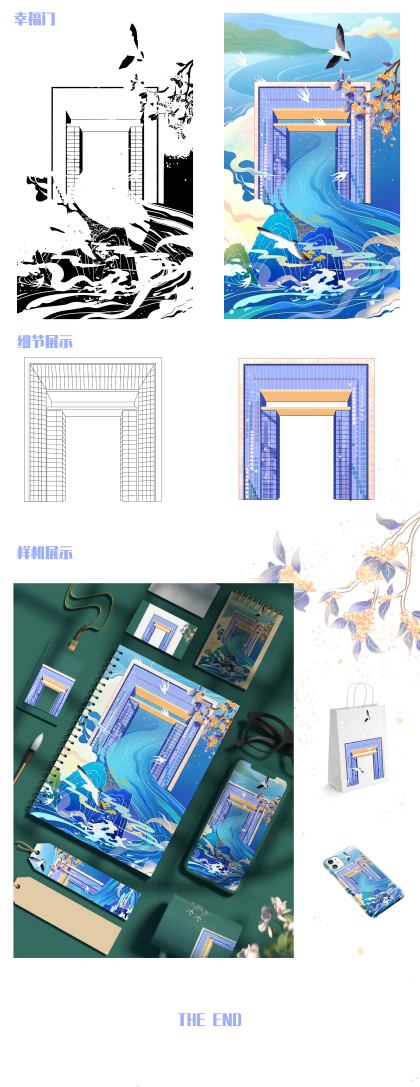 幸福门

细节展示

样机展示

THE END