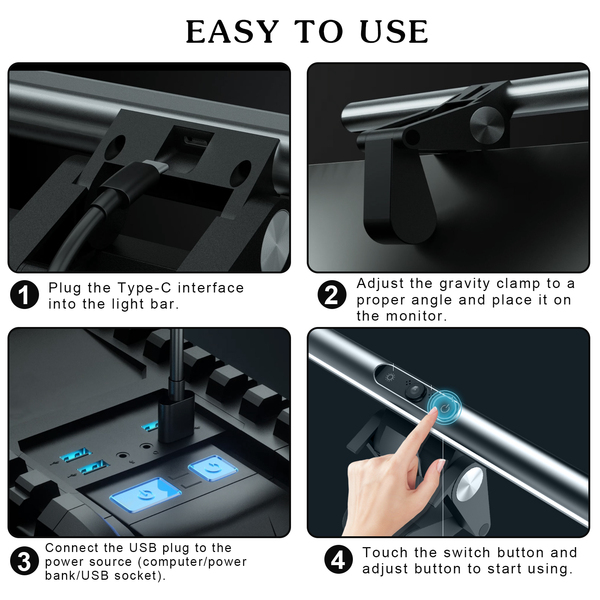 EASY TO USE

1 Plug the Type-C interface into the light bar.

2 Adjust the gravity clamp to a proper angle and place it on the monitor.

3 Connect the USB plug to the power source (computer/power bank/USB socket).

4 Touch the switch button and adjust button to start using.