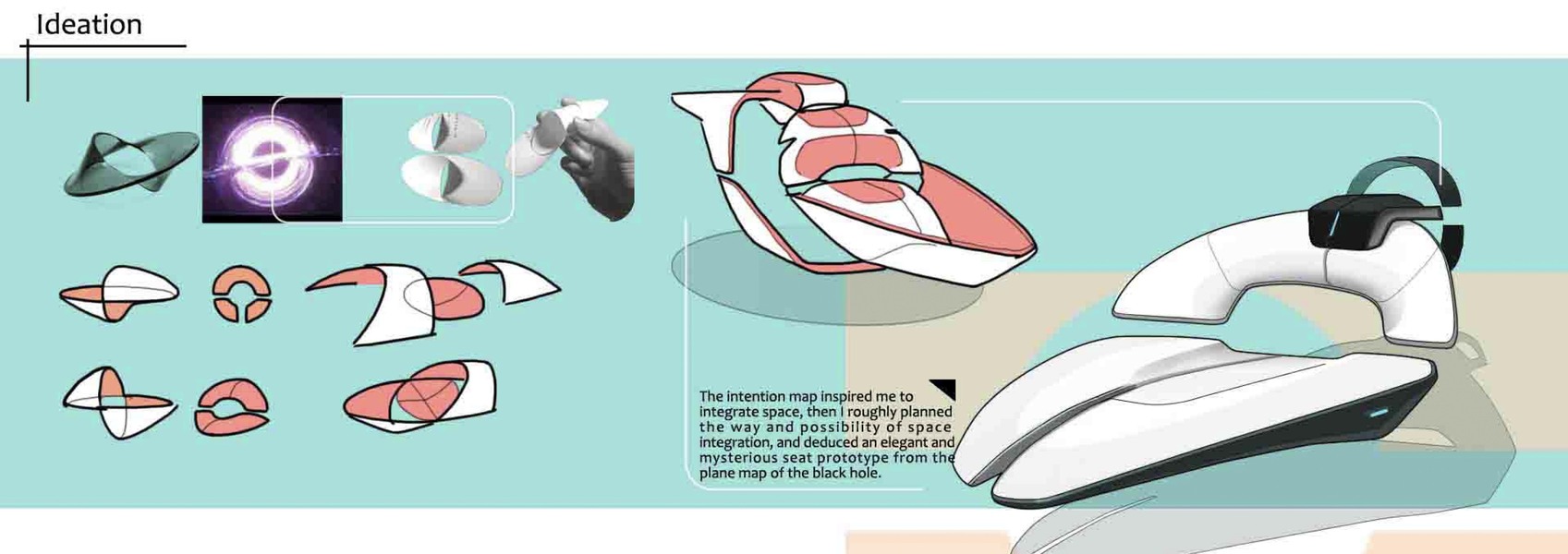 Ideation

The intention map inspired me to integrate space, then I roughly planned the way and possibility of space integration, and deduced an elegant and mysterious seat prototype from the plane map of the black hole.