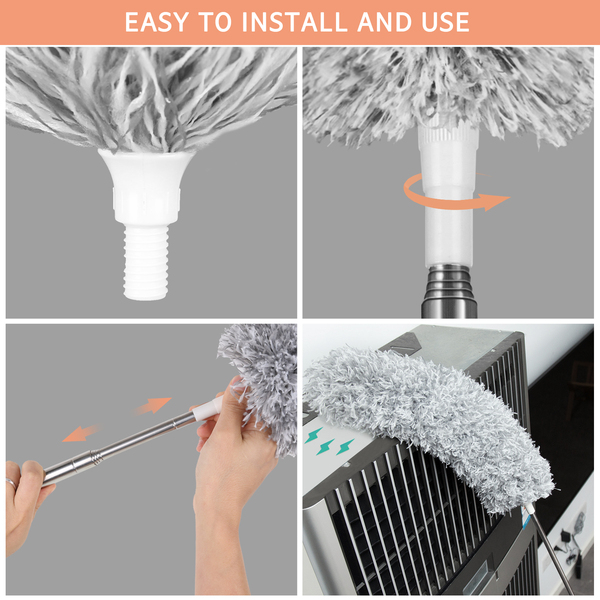 EASY TO INSTALL AND USE