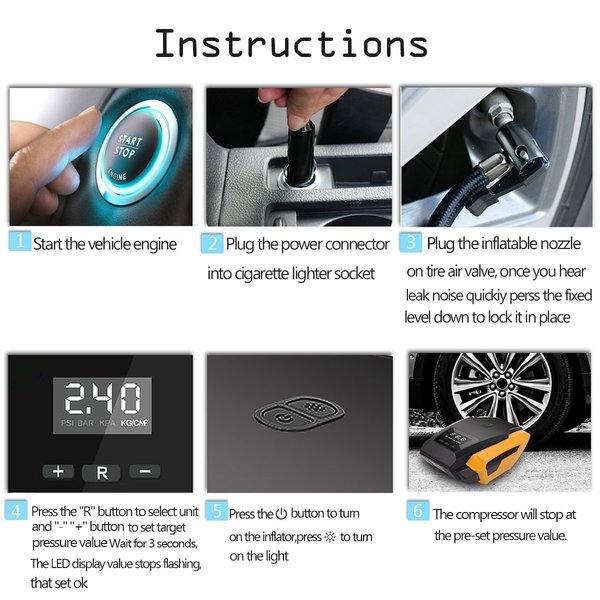 Instructions

START STOP ENGINE

1 Start the vehicle engine

2 Plug the power connector into cigarette lighter socket

3 Plug the inflatable nozzle on tire air valve, once you hear leak noise quickiy perss the fixed level down to lock it in place

2.40
PSI BAR KPA KG/CM²
+ R −

4 Press the "R" button to select unit and "-" "+" button to set target pressure value Wait for 3 seconds, The LED display value stops flashing, that set ok

5 Press the ⏻ button to turn on the inflator,press ☼ to turn on the light

6 The compressor will stop at the pre-set pressure value.