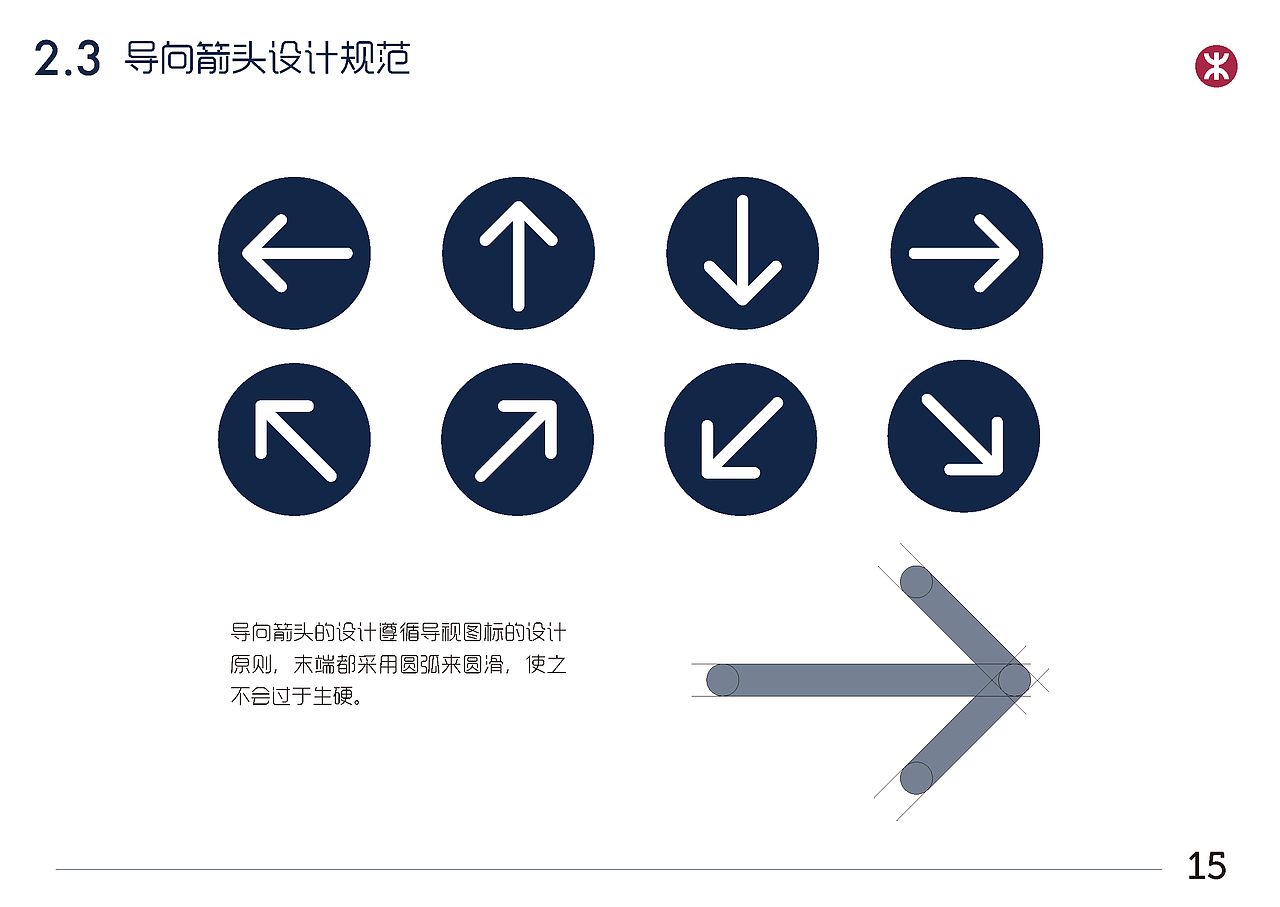 2.3 导向箭头设计规范

导向箭头的设计遵循导视图标的设计原则，末端都采用圆弧来圆滑，使之不会过于生硬。

15