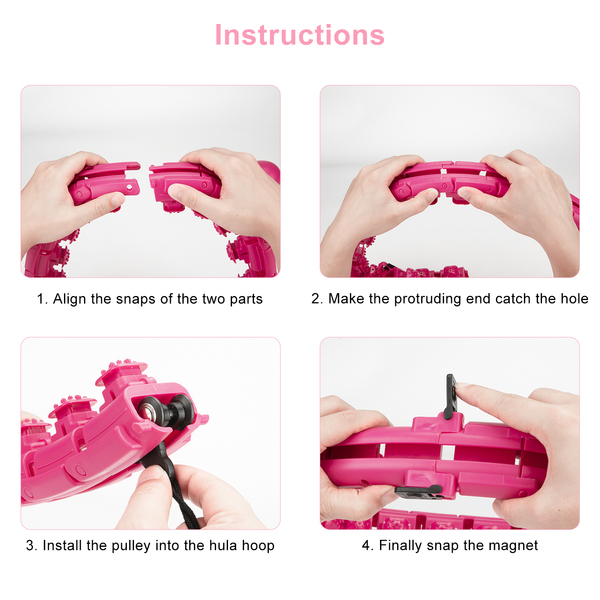 Instructions

1. Align the snaps of the two parts

2. Make the protruding end catch the hole

3. Install the pulley into the hula hoop

4. Finally snap the magnet