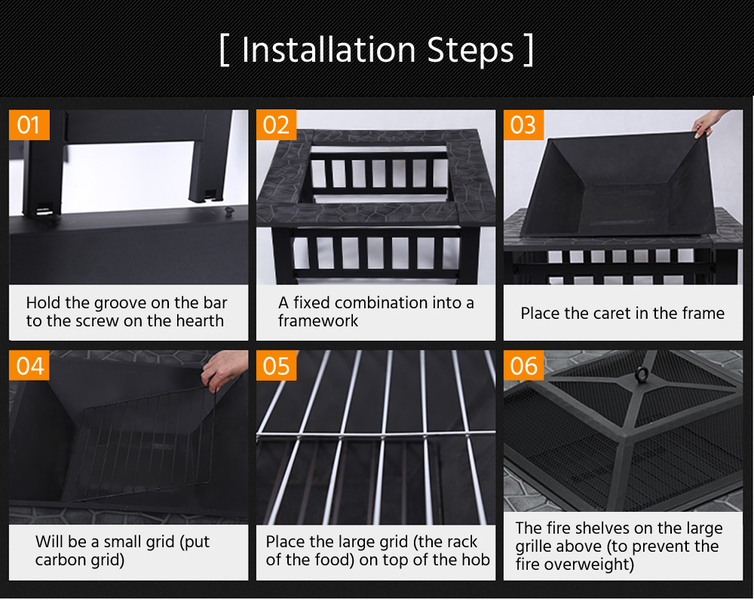 [ Installation Steps ]

01

Hold the groove on the bar to the screw on the hearth

02

A fixed combination into a framework

03

Place the caret in the frame

04

Will be a small grid (put carbon grid)

05

Place the large grid (the rack of the food) on top of the hob

06

The fire shelves on the large grille above (to prevent the fire overweight)