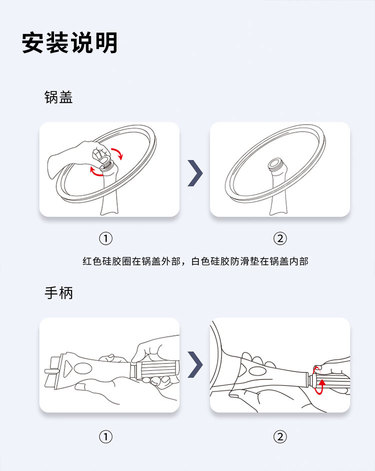 安装说明

锅盖

①

②

红色硅胶圈在锅盖外部，白色硅胶防滑垫在锅盖内部

手柄

①

②