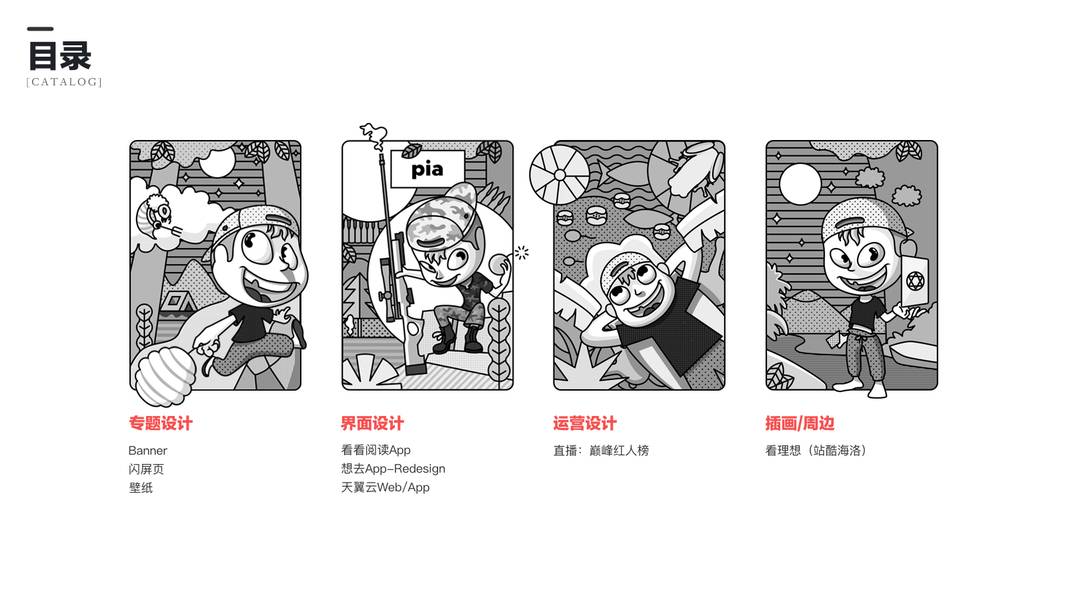 目录
[CATALOG]

pia

专题设计
Banner
闪屏页
壁纸

界面设计
看看阅读App
想去App-Redesign
天翼云Web/App

运营设计
直播：巅峰红人榜

插画/周边
看理想（站酷海洛）