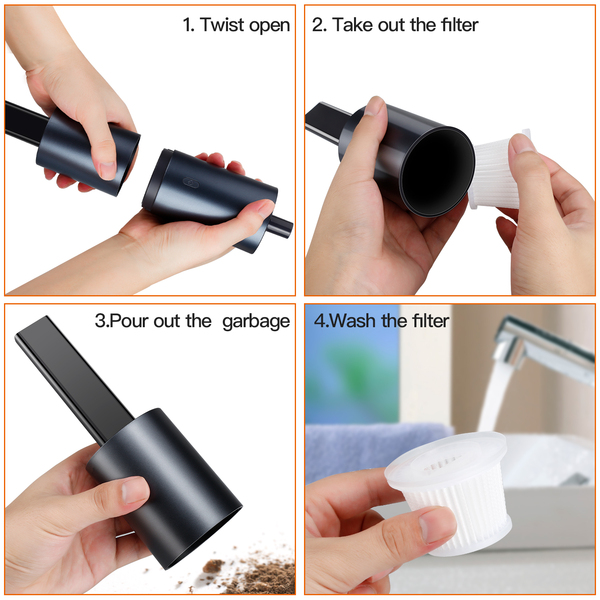 1. Twist open

2. Take out the filter

3.Pour out the  garbage

4.Wash the filter