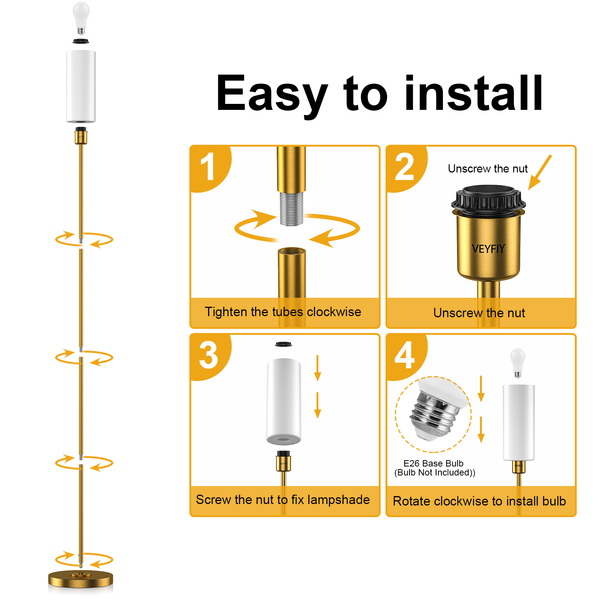 Easy to install

1

Tighten the tubes clockwise

2

Unscrew the nut

VEYFIY

Unscrew the nut

3

Screw the nut to fix lampshade

4

E26 Base Bulb
(Bulb Not Included))

Rotate clockwise to install bulb