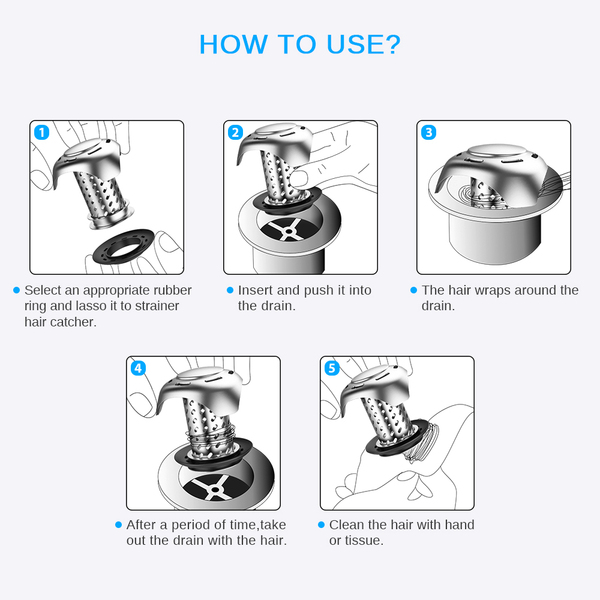 HOW TO USE?

1

• Select an appropriate rubber ring and lasso it to strainer hair catcher.

2

• Insert and push it into the drain.

3

• The hair wraps around the drain.

4

• After a period of time,take out the drain with the hair.

5

• Clean the hair with hand or tissue.