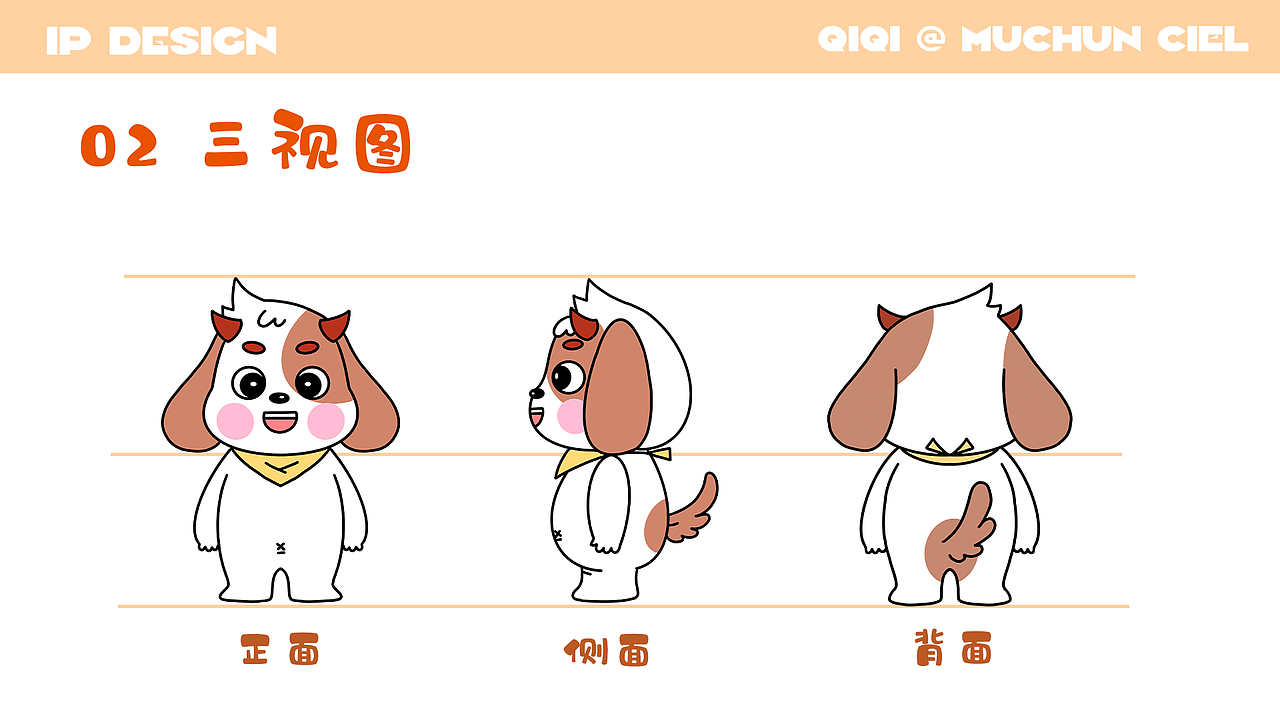 IP DESIGN

QIQI @ MUCHUN CIEL

02 三视图

正面

侧面

背面